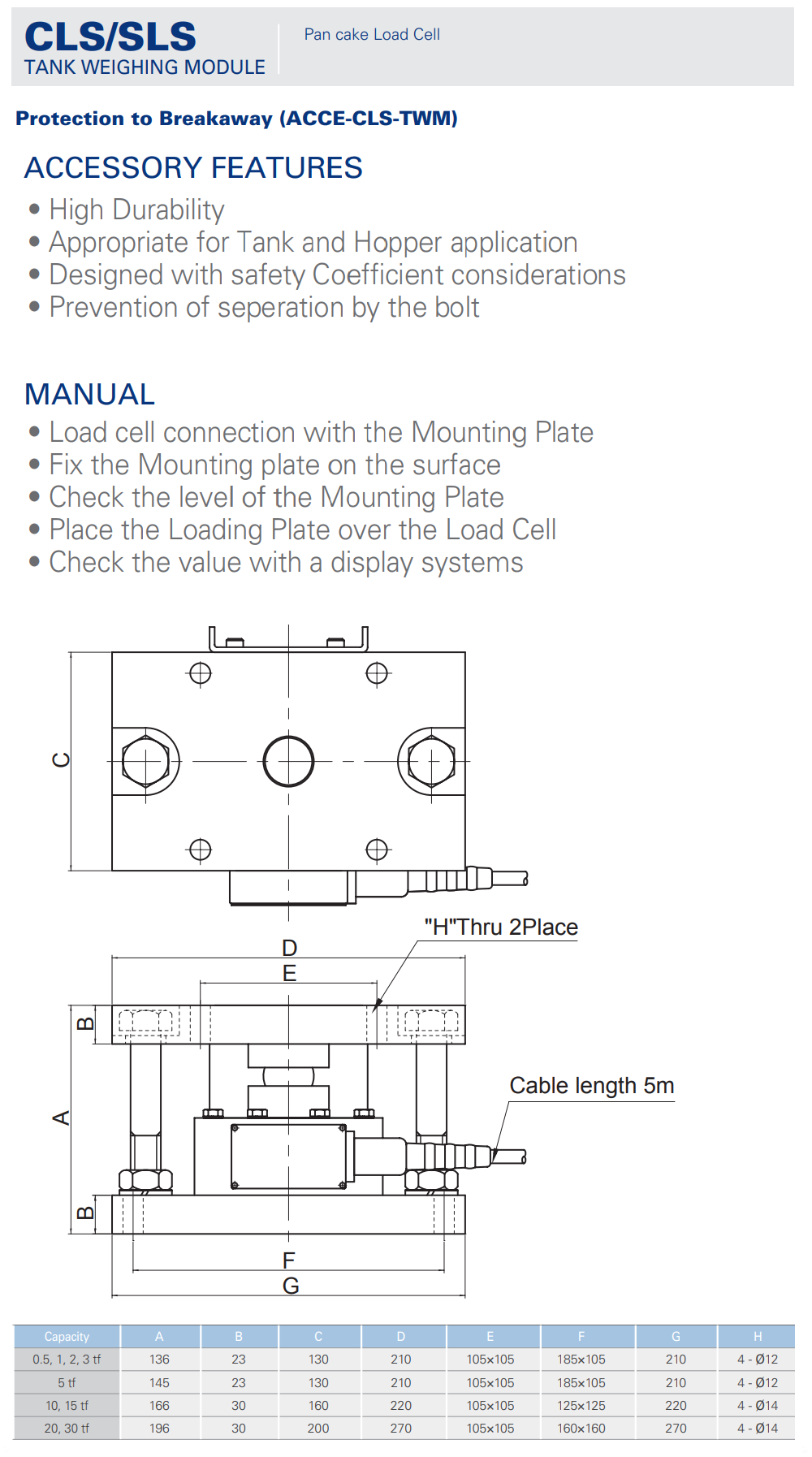 CLS/SLS
TANK WEIGHING MODULE

Pan cake Load Cell

Protection to Breakaway (ACCE-CLS-TWM)

ACCESSORY FEATURES
• High Durability
• Appropriate for Tank and Hopper application
• Designed with safety Coefficient considerations
• Prevention of seperation by the bolt

MANUAL
• Load cell connection with the Mounting Plate
• Fix the Mounting plate on the surface
• Check the level of the Mounting Plate
• Place the Loading Plate over the Load Cell
• Check the value with a display systems

C

"H"Thru 2Place
D
E
B
A
Cable length 5m
B
F
G

| Capacity | A | B | C | D | E | F | G | H |
|---|---|---|---|---|---|---|---|---|
| 0.5, 1, 2, 3 tf | 136 | 23 | 130 | 210 | 105×105 | 185×105 | 210 | 4 - Ø12 |
| 5 tf | 145 | 23 | 130 | 210 | 105×105 | 185×105 | 210 | 4 - Ø12 |
| 10, 15 tf | 166 | 30 | 160 | 220 | 105×105 | 125×125 | 220 | 4 - Ø14 |
| 20, 30 tf | 196 | 30 | 200 | 270 | 105×105 | 160×160 | 270 | 4 - Ø14 |